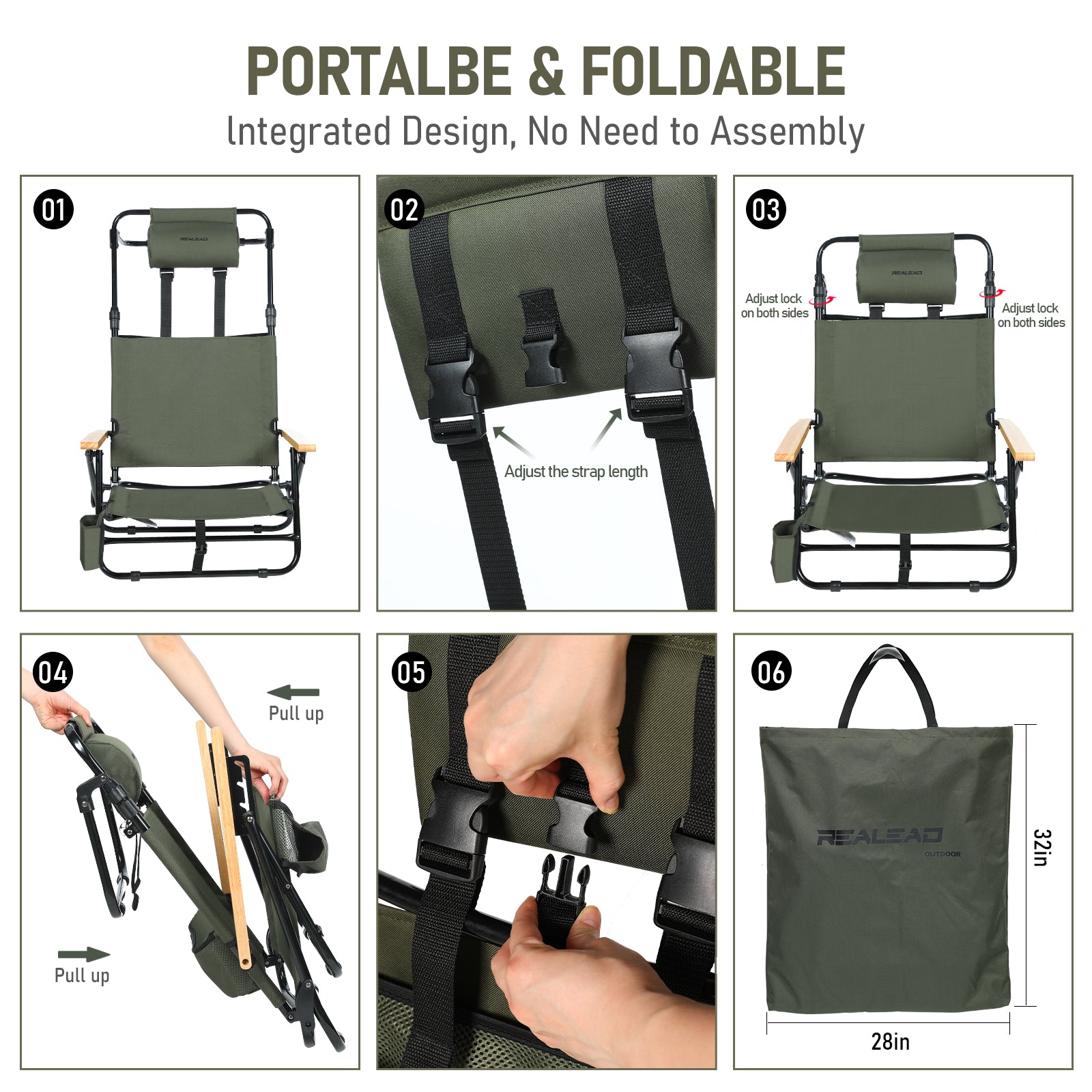 PORTALBE & FOLDABLE
Integrated Design, No Need to Assembly

01
REALEAD

02
Adjust the strap length

03
REALEAD
Adjust lock on both sides
Adjust lock on both sides

04
Pull up
Pull up

05

06
REALEAD
OUTDOOR
32in
28in